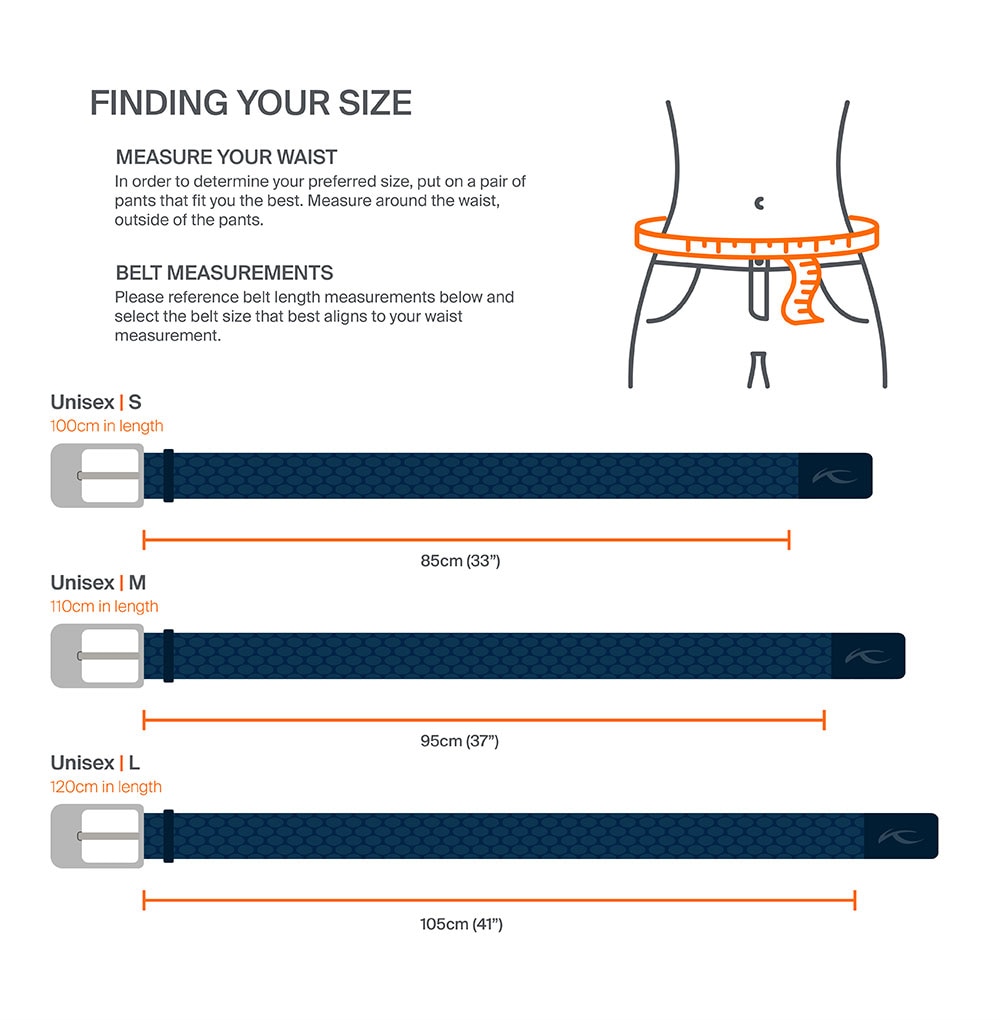 FINDING YOUR SIZE

MEASURE YOUR WAIST
In order to determine your preferred size, put on a pair of pants that fit you the best. Measure around the waist, outside of the pants.

BELT MEASUREMENTS
Please reference belt length measurements below and select the belt size that best aligns to your waist measurement.

Unisex | S
100cm in length

85cm (33")

Unisex | M
110cm in length

95cm (37")

Unisex | L
120cm in length

105cm (41")